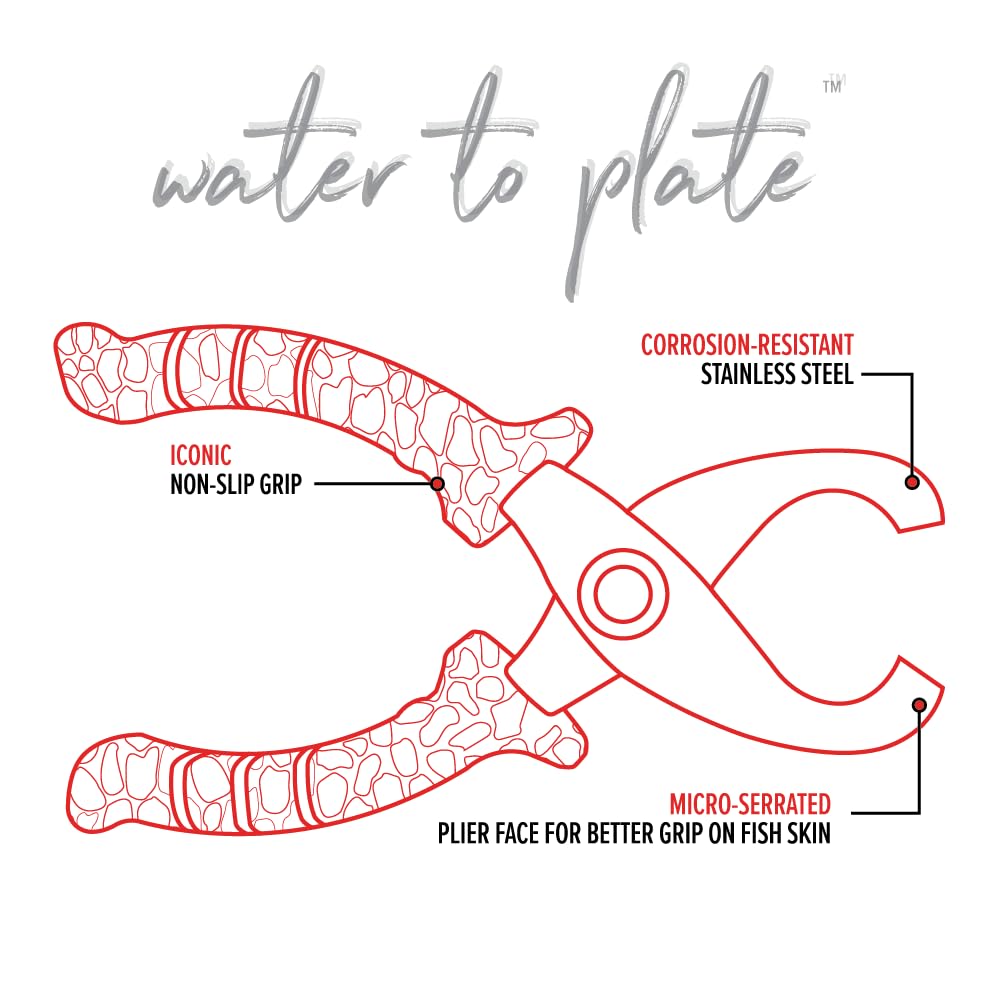 water to plate™

CORROSION-RESISTANT
STAINLESS STEEL

ICONIC
NON-SLIP GRIP

MICRO-SERRATED
PLIER FACE FOR BETTER GRIP ON FISH SKIN